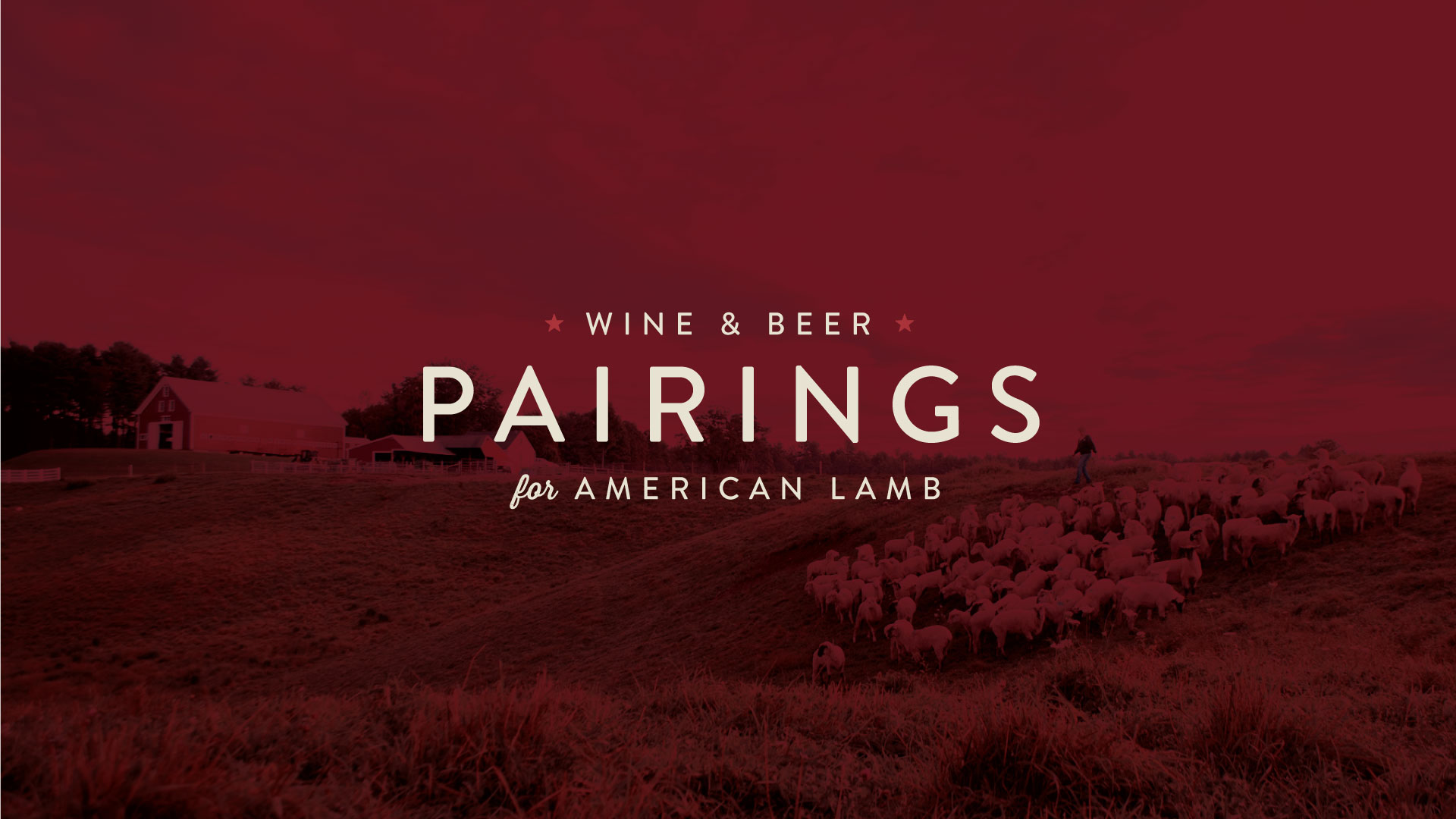 ★ WINE & BEER ★
PAIRINGS
for AMERICAN LAMB